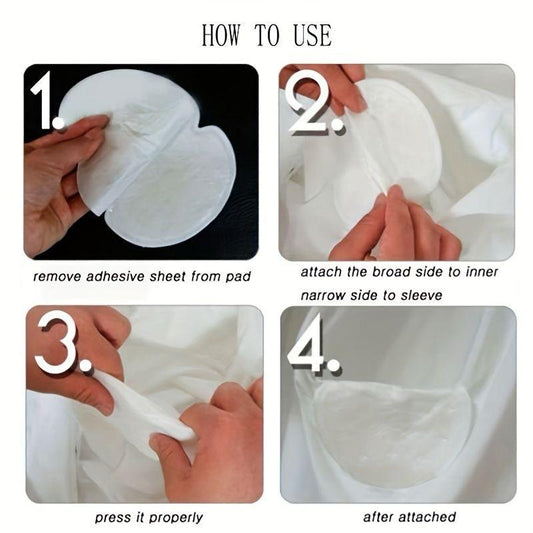 HOW TO USE

1.

remove adhesive sheet from pad

2.

attach the broad side to inner narrow side to sleeve

3.

press it properly

4.

after attached